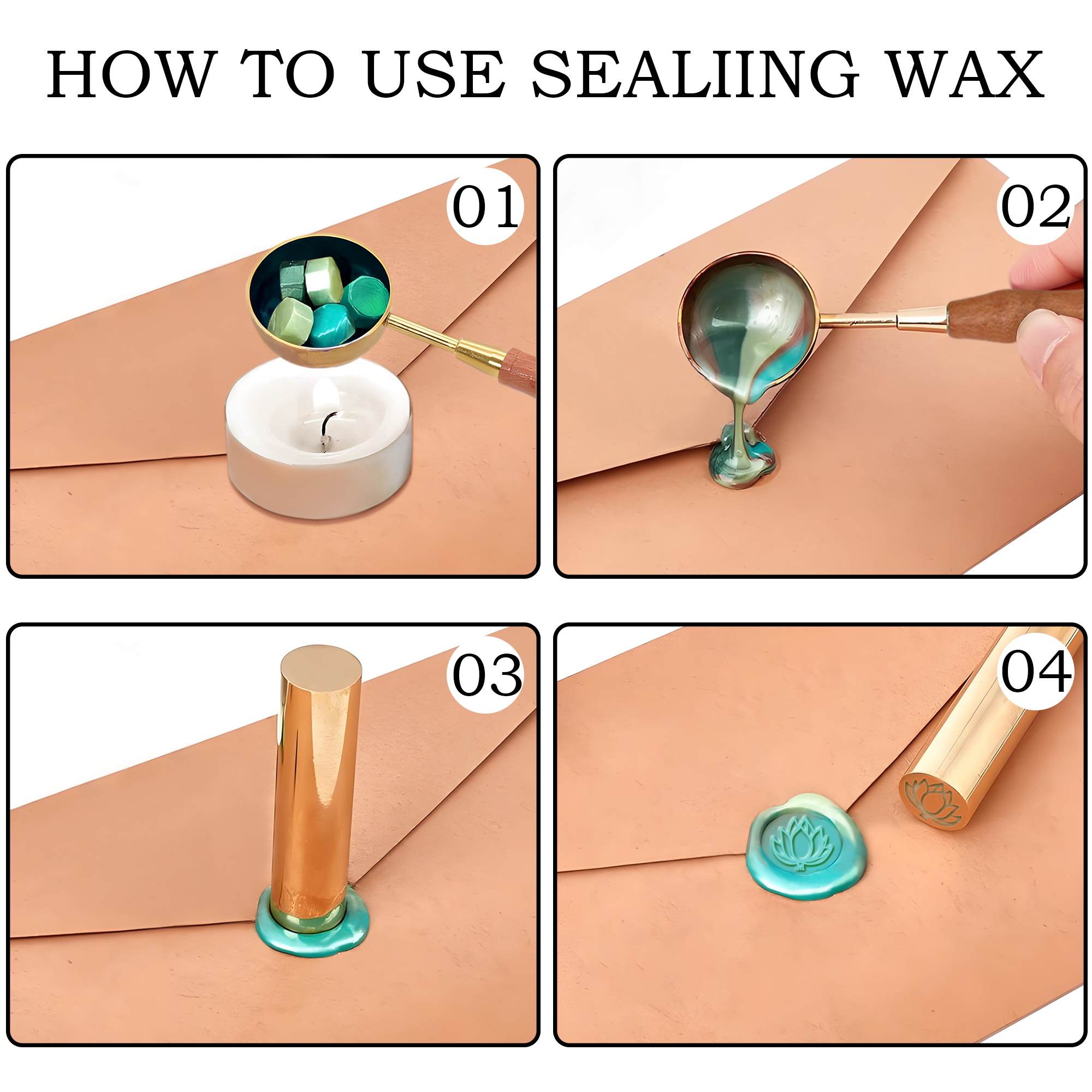 HOW TO USE SEALIING WAX

01

02

03

04